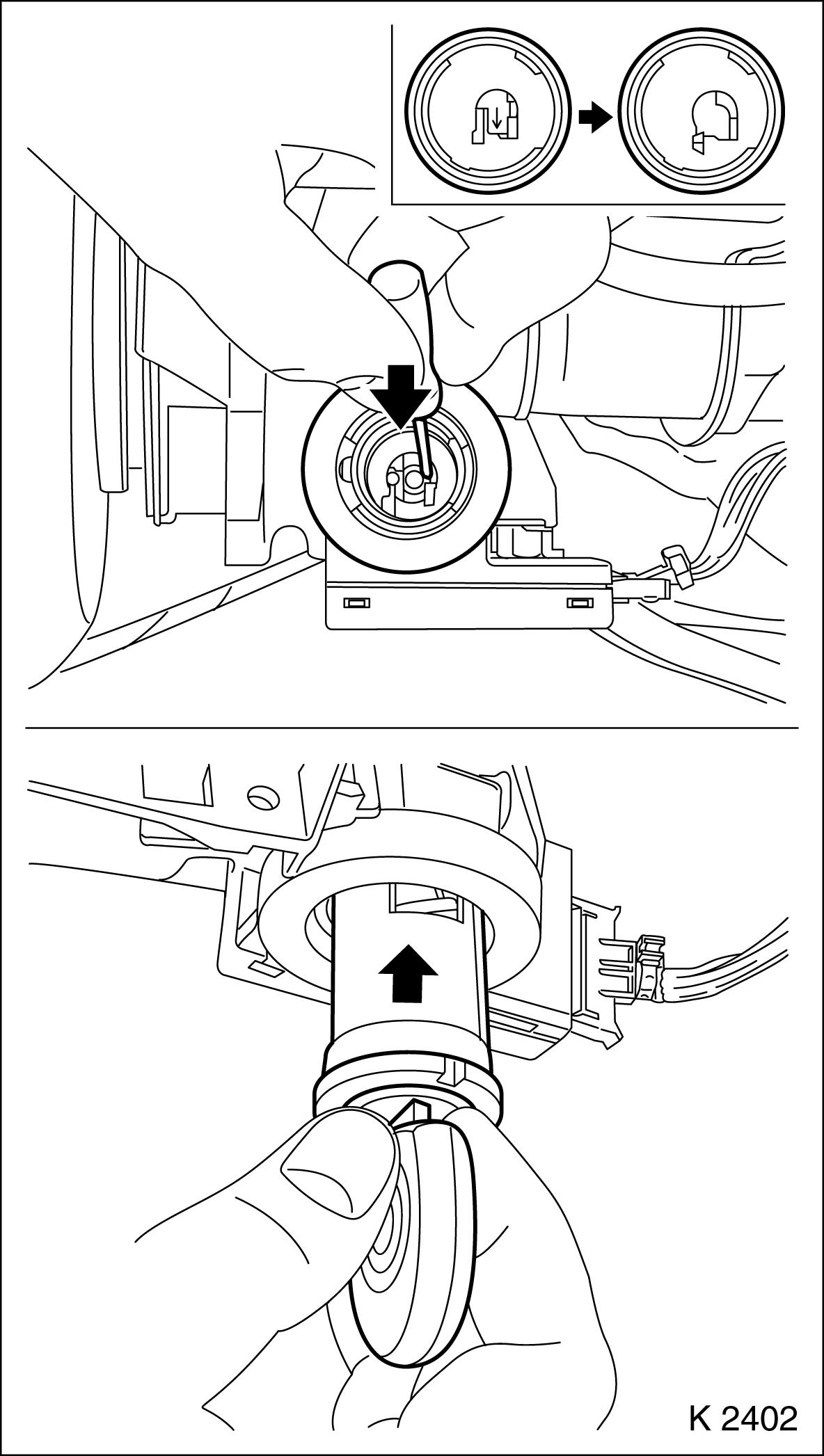 K 2402